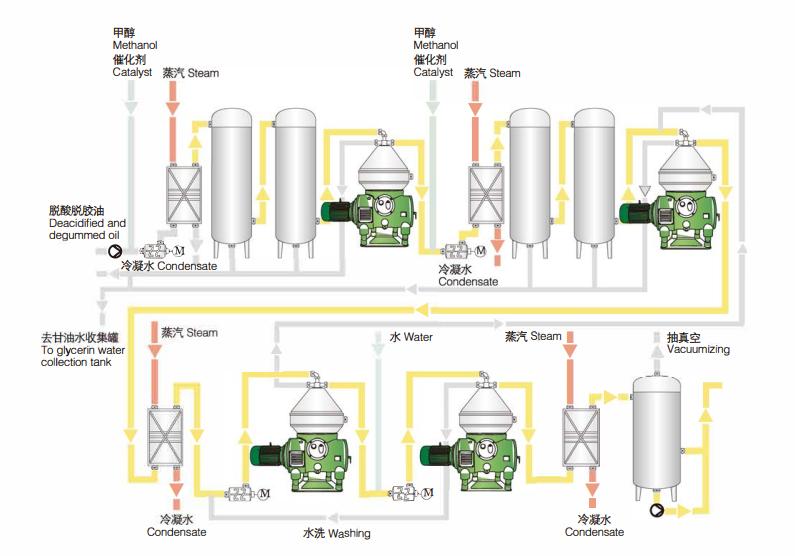 甲醇
Methanol
催化剂
Catalyst

蒸汽 Steam

甲醇
Methanol
催化剂
Catalyst

蒸汽 Steam

脱酸脱胶油
Deacidified and degummed oil

M

冷凝水 Condensate

M

冷凝水
Condensate

去甘油水收集罐
To glycerin water collection tank

蒸汽 Steam

水 Water

蒸汽 Steam

抽真空
Vacuumizing

M

M

冷凝水
Condensate

水洗 Washing

冷凝水
Condensate